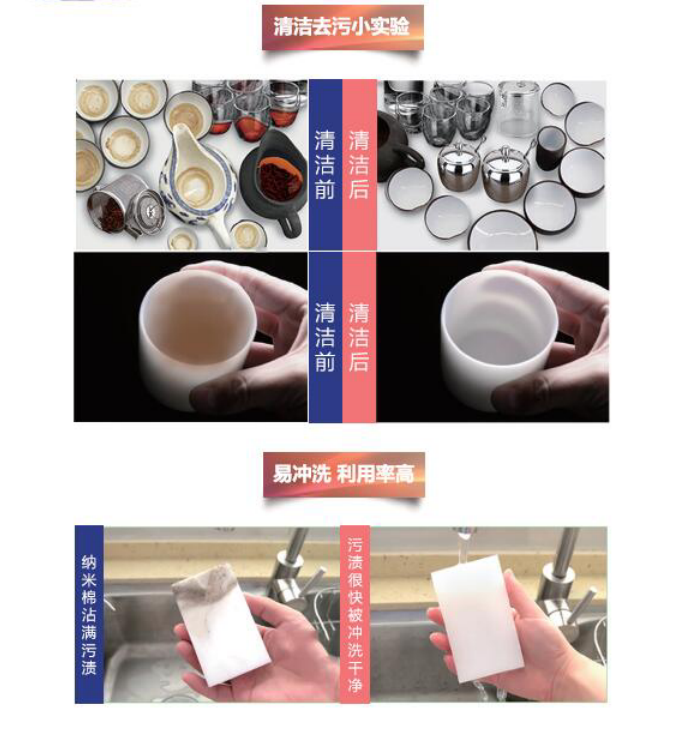 清洁去污小实验

清洁前

清洁后

清洁前

清洁后

易冲洗 利用率高

纳米棉沾满污渍

污渍很快被冲洗干净